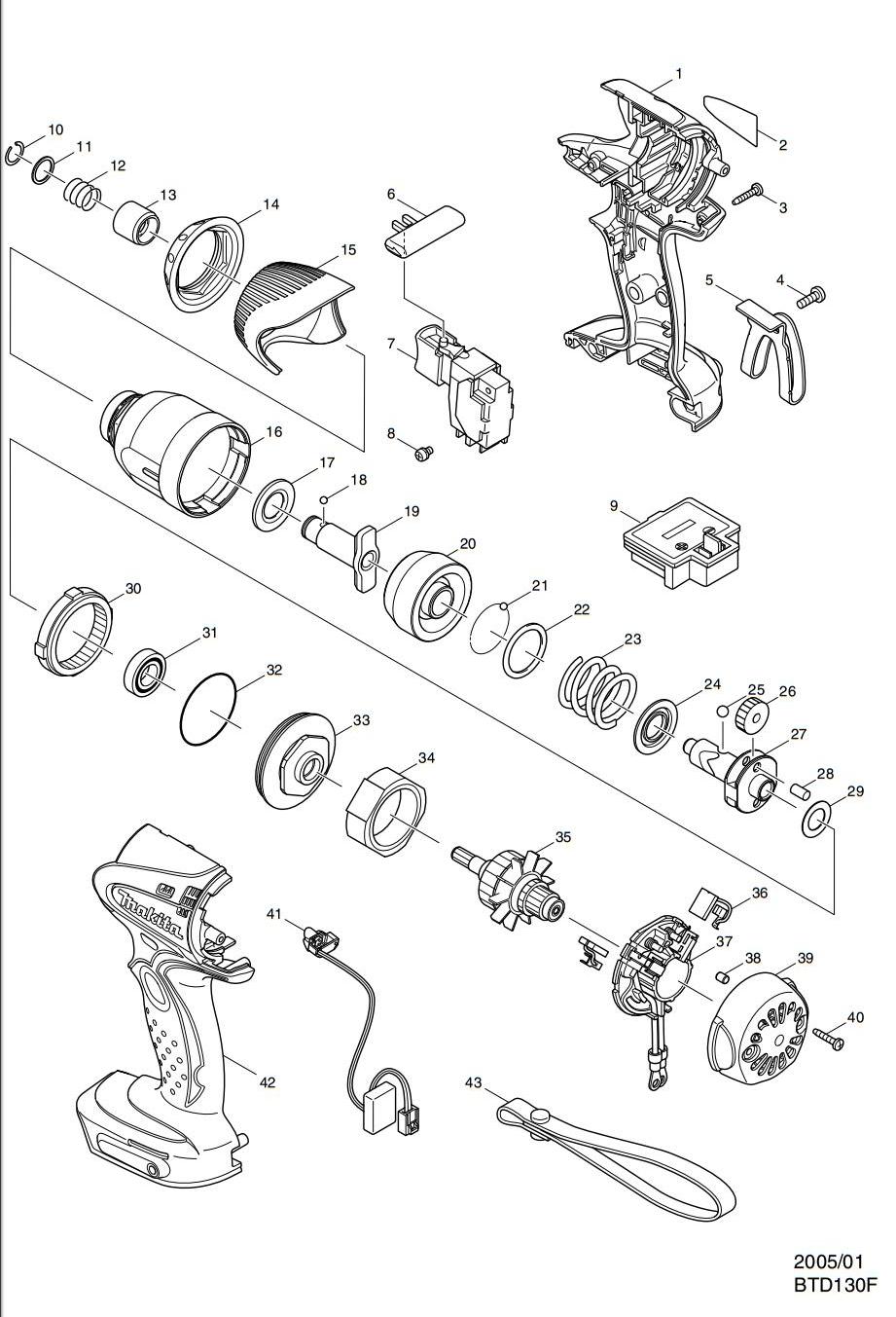 1
2
3
4
5
6
7
8
9
10
11
12
13
14
15
16
17
18
19
20
21
22
23
24
25
26
27
28
29
30
31
32
33
34
35
36
37
38
39
40
41
42
43
makita
2005/01
BTD130F