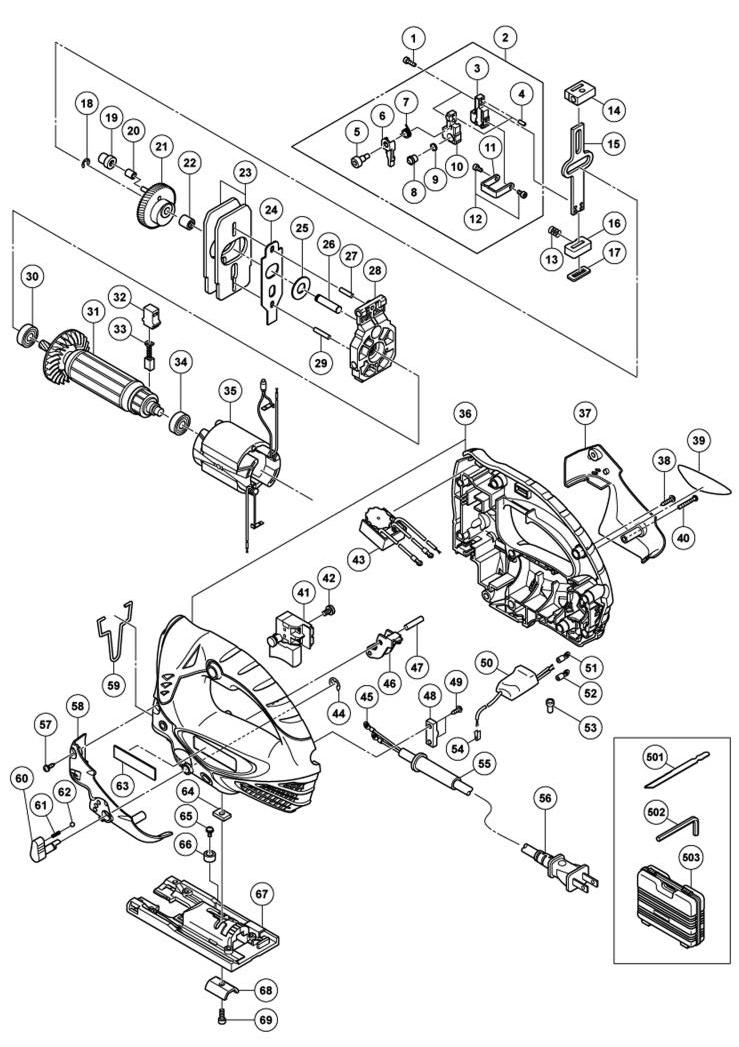 1
2
3
4
5
6
7
8
9
10
11
12
13
14
15
16
17
18
19
20
21
22
23
24
25
26
27
28
29
30
31
32
33
34
35
36
37
38
39
40
41
42
43
44
45
46
47
48
49
50
51
52
53
54
55
56
57
58
59
60
61
62
63
64
65
66
67
68
69
501
502
503