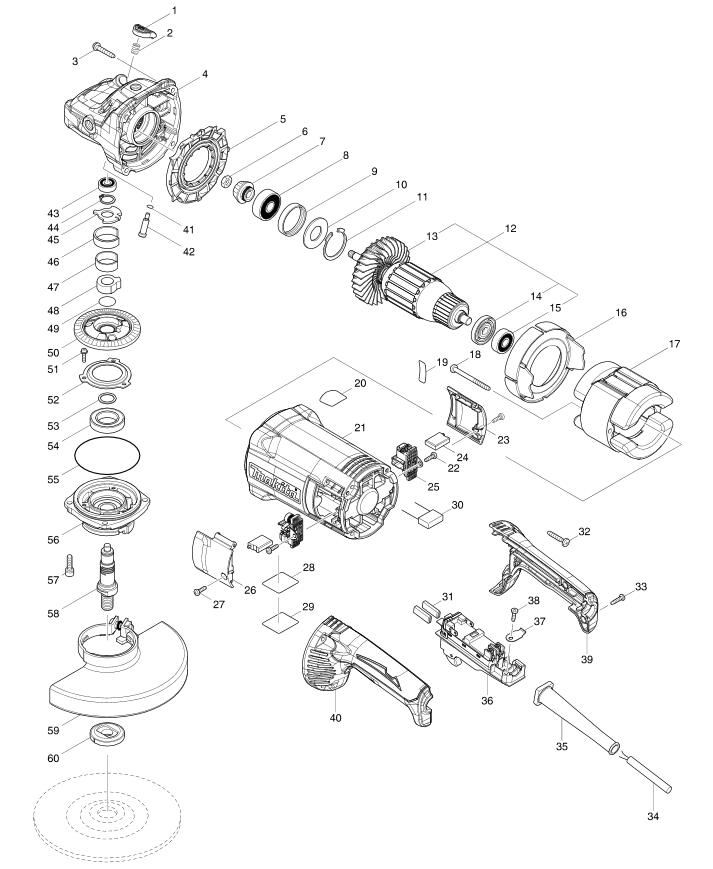 1
2
3
4
5
6
7
8
9
10
11
12
13
14
15
16
17
18
19
20
21
22
23
24
25
26
27
28
29
30
31
32
33
34
35
36
37
38
39
40
41
42
43
44
45
46
47
48
49
50
51
52
53
54
55
56
57
58
59
60
makita