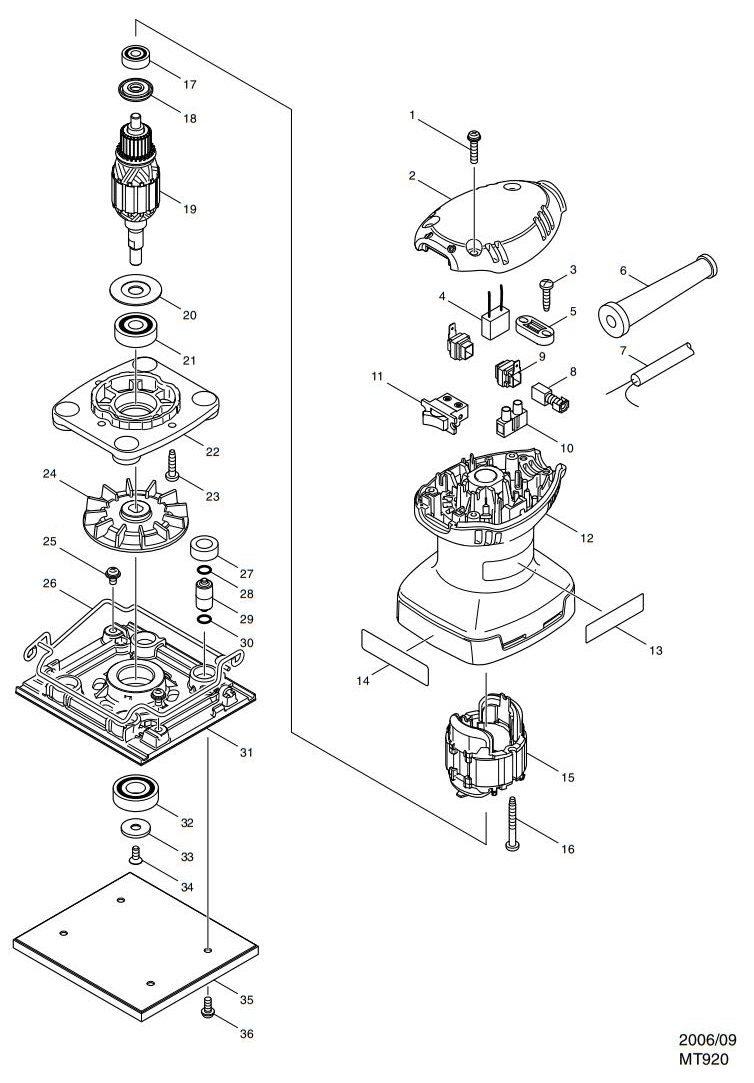 17
18
19
20
21
22
23
24
25
26
27
28
29
30
31
32
33
34
35
36
1
2
3
4
5
6
7
8
9
10
11
12
13
14
15
16

2006/09
MT920