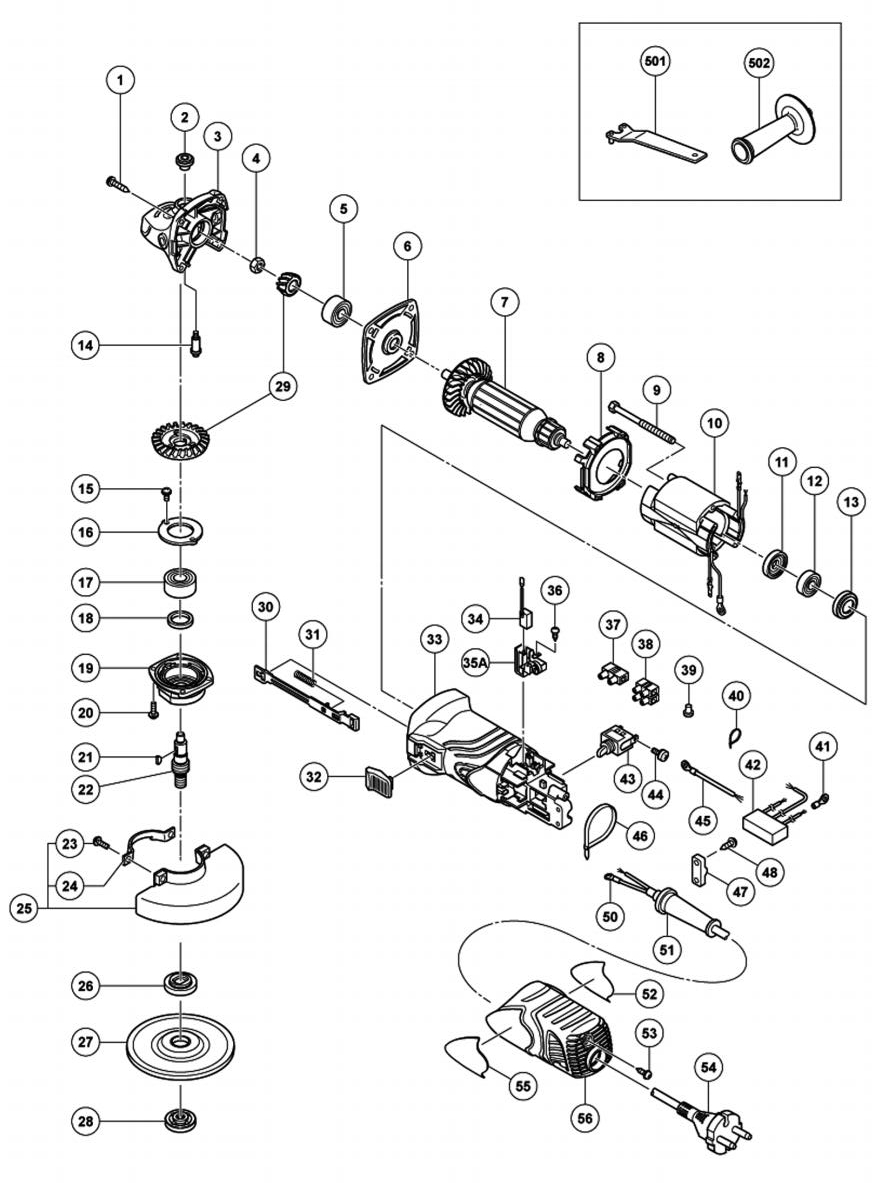 501
502
1
2
3
4
5
6
7
8
9
10
11
12
13
14
29
15
16
17
18
19
20
21
22
23
24
25
26
27
28
30
31
32
33
34
35A
36
37
38
39
40
41
42
43
44
45
46
47
48
50
51
52
53
54
55
56