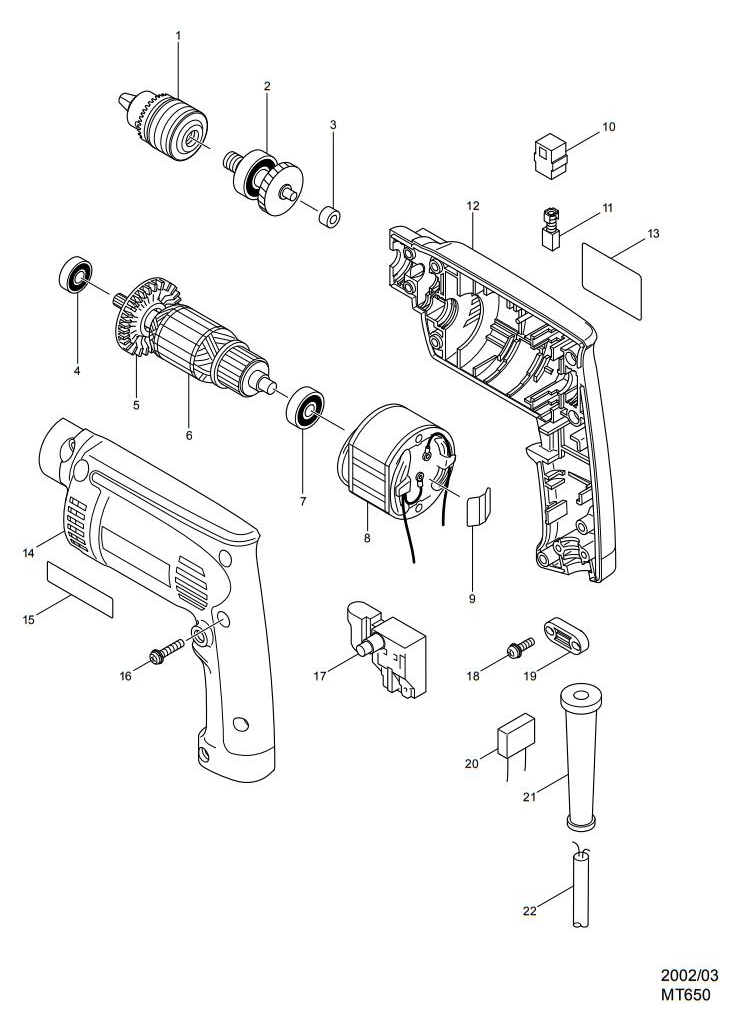 1
2
3
10
11
12
13
4
5
6
7
8
9
14
15
16
17
18
19
20
21
22

2002/03
MT650