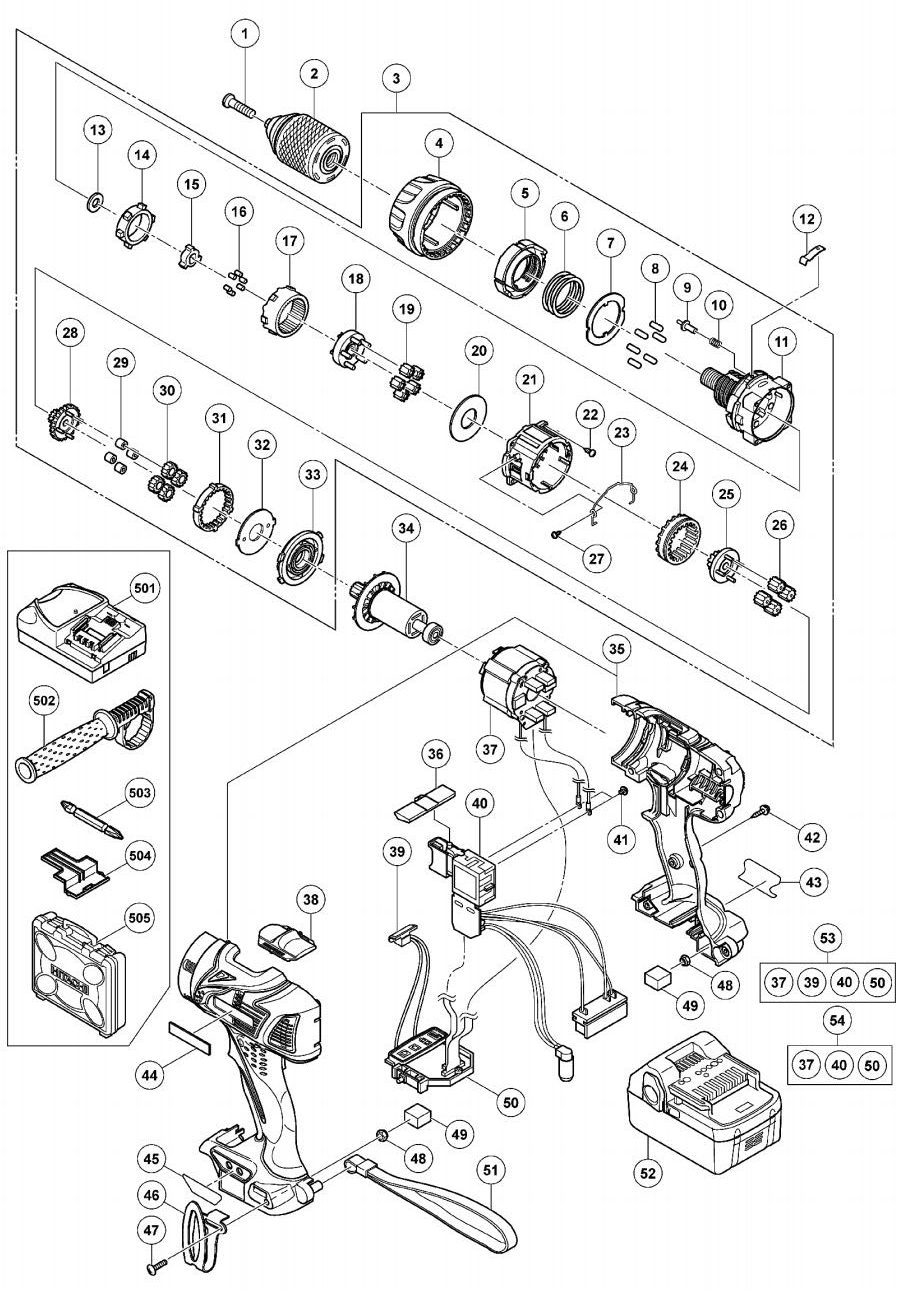 1
2
3
4
5
6
7
8
9
10
11
12
13
14
15
16
17
18
19
20
21
22
23
24
25
26
27
28
29
30
31
32
33
34
35
36
37
38
39
40
41
42
43
44
45
46
47
48
49
48
49
50
51
52
53
37 39 40 50
54
37 40 50
501
502
503
504
505
HITACHI