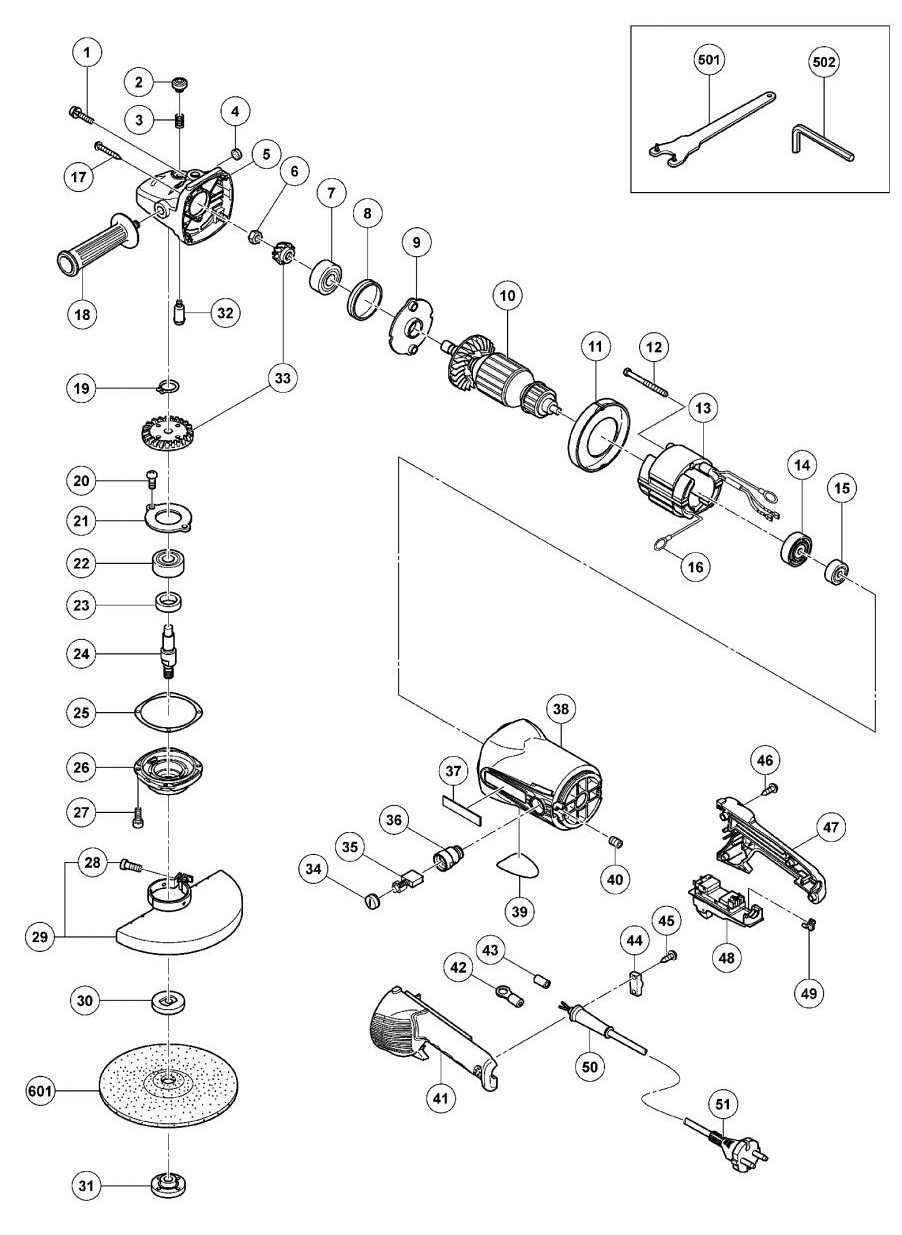 501
502
1
2
3
4
5
6
7
8
9
10
11
12
13
14
15
16
17
18
32
19
33
20
21
22
23
24
25
26
27
28
29
30
601
31
38
37
36
35
34
39
40
46
47
48
49
45
44
43
42
41
50
51